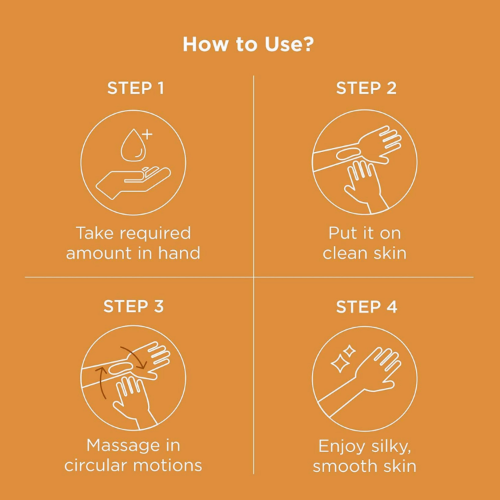 How to Use?

STEP 1

Take required amount in hand

STEP 2

Put it on clean skin

STEP 3

Massage in circular motions

STEP 4

Enjoy silky, smooth skin